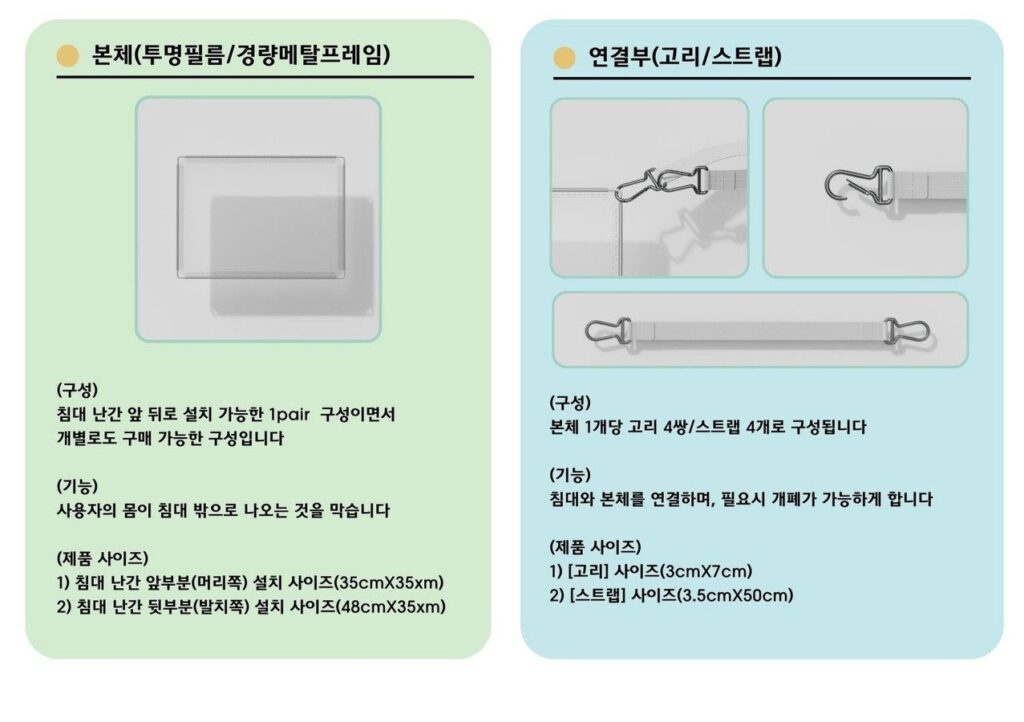 본체(투명필름/경량메탈프레임)

(구성)
침대 난간 앞 뒤로 설치 가능한 1pair 구성이면서 개별로도 구매 가능한 구성입니다

(기능)
사용자의 몸이 침대 밖으로 나오는 것을 막습니다

(제품 사이즈)
1) 침대 난간 앞부분(머리쪽) 설치 사이즈(35cmX35xm)
2) 침대 난간 뒷부분(발치쪽) 설치 사이즈(48cmX35xm)

연결부(고리/스트랩)

(구성)
본체 1개당 고리 4쌍/스트랩 4개로 구성됩니다

(기능)
침대와 본체를 연결하며, 필요시 개폐가 가능하게 합니다

(제품 사이즈)
1) [고리] 사이즈(3cmX7cm)
2) [스트랩] 사이즈(3.5cmX50cm)